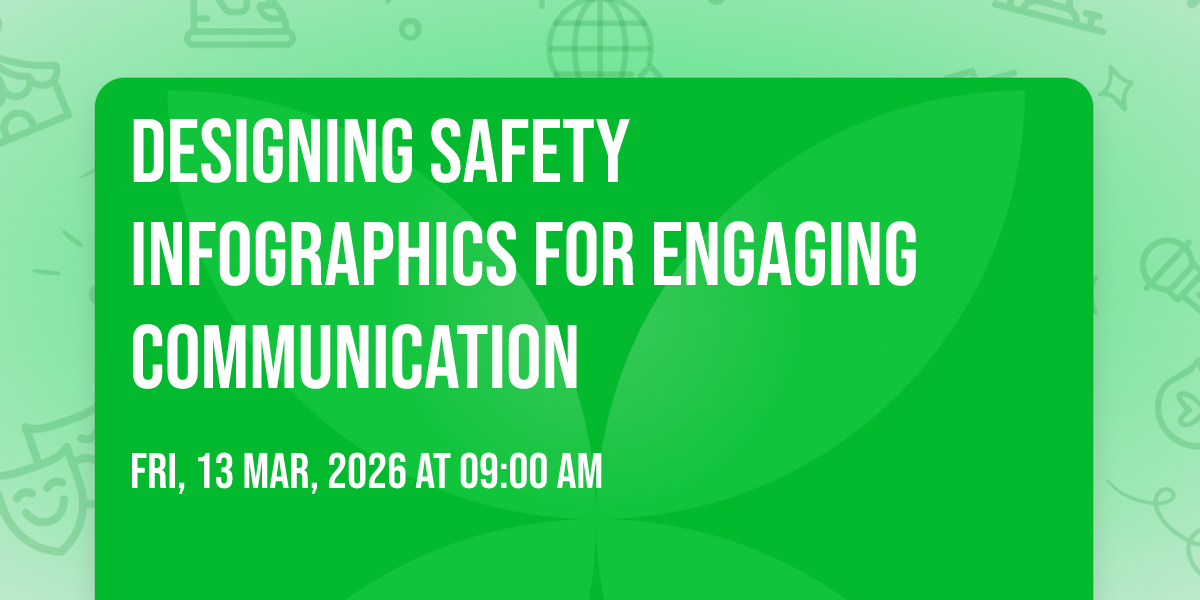 DESIGNING SAFETY INFOGRAPHICS FOR ENGAGING COMMUNICATION

FRI, 13 MAR, 2026 AT 09:00 AM